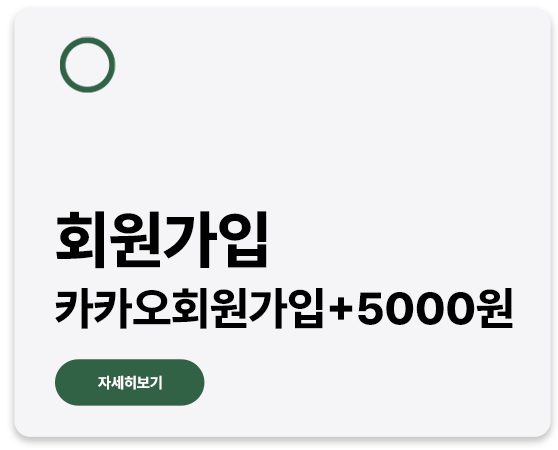 회원가입
카카오회원가입+5000원
자세히보기